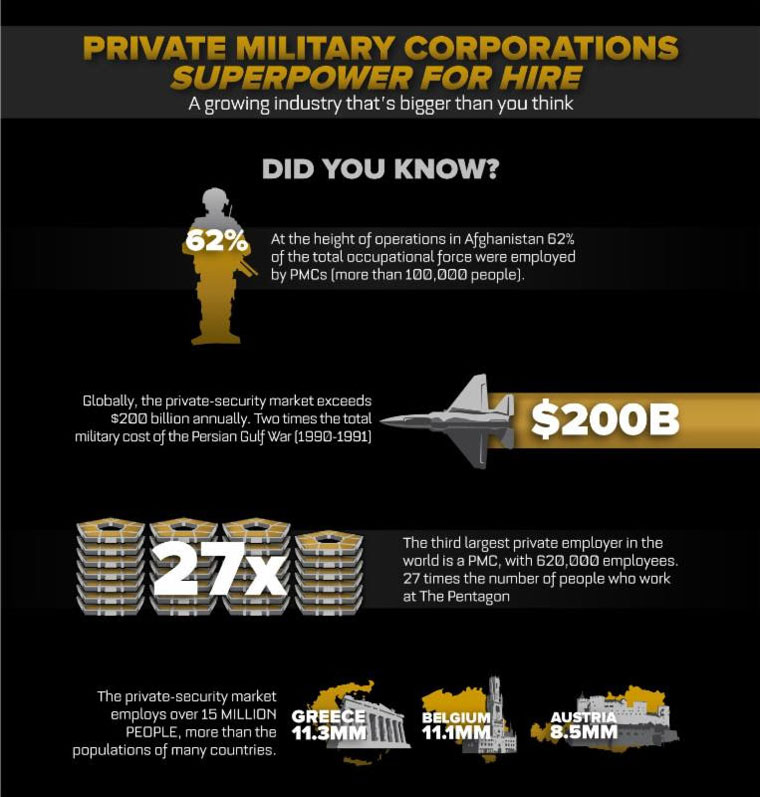 PRIVATE MILITARY CORPORATIONS
SUPERPOWER FOR HIRE
A growing industry that's bigger than you think

DID YOU KNOW?

62%

At the height of operations in Afghanistan 62% of the total occupational force were employed by PMCs (more than 100,000 people).

Globally, the private-security market exceeds $200 billion annually. Two times the total military cost of the Persian Gulf War (1990-1991)

$200B

27x

The third largest private employer in the world is a PMC, with 620,000 employees. 27 times the number of people who work at The Pentagon

The private-security market employs over 15 MILLION PEOPLE, more than the populations of many countries.

GREECE
11.3MM

BELGIUM
11.1MM

AUSTRIA
8.5MM